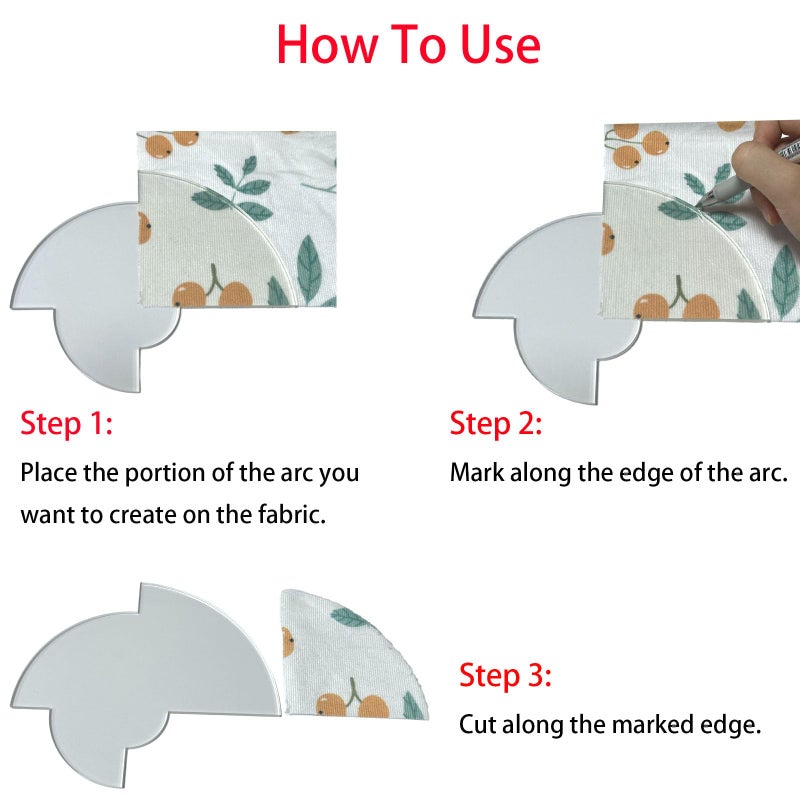 How To Use

Step 1:

Place the portion of the arc you want to create on the fabric.

Step 2:

Mark along the edge of the arc.

Step 3:

Cut along the marked edge.